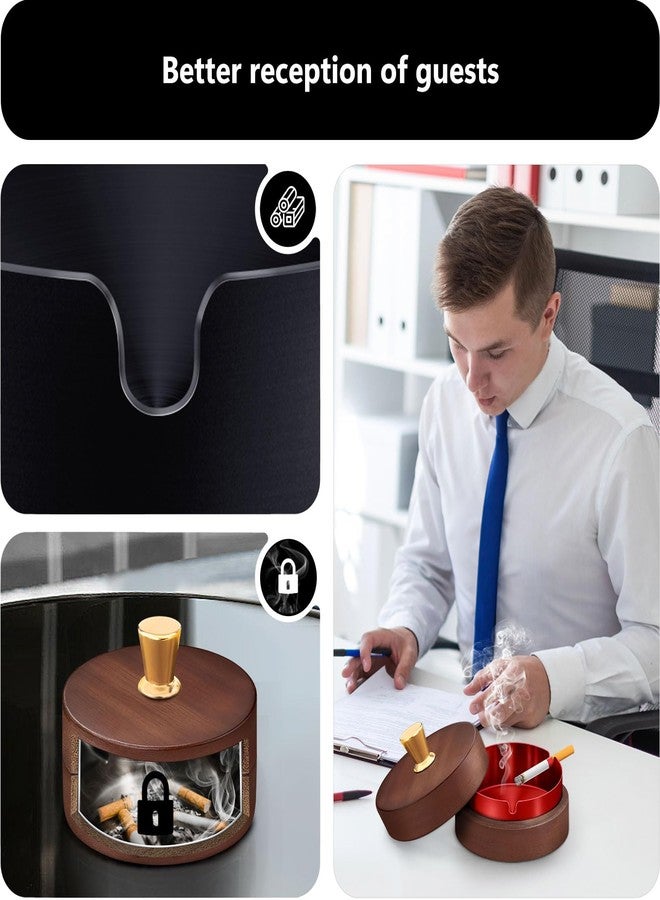 Better reception of guests